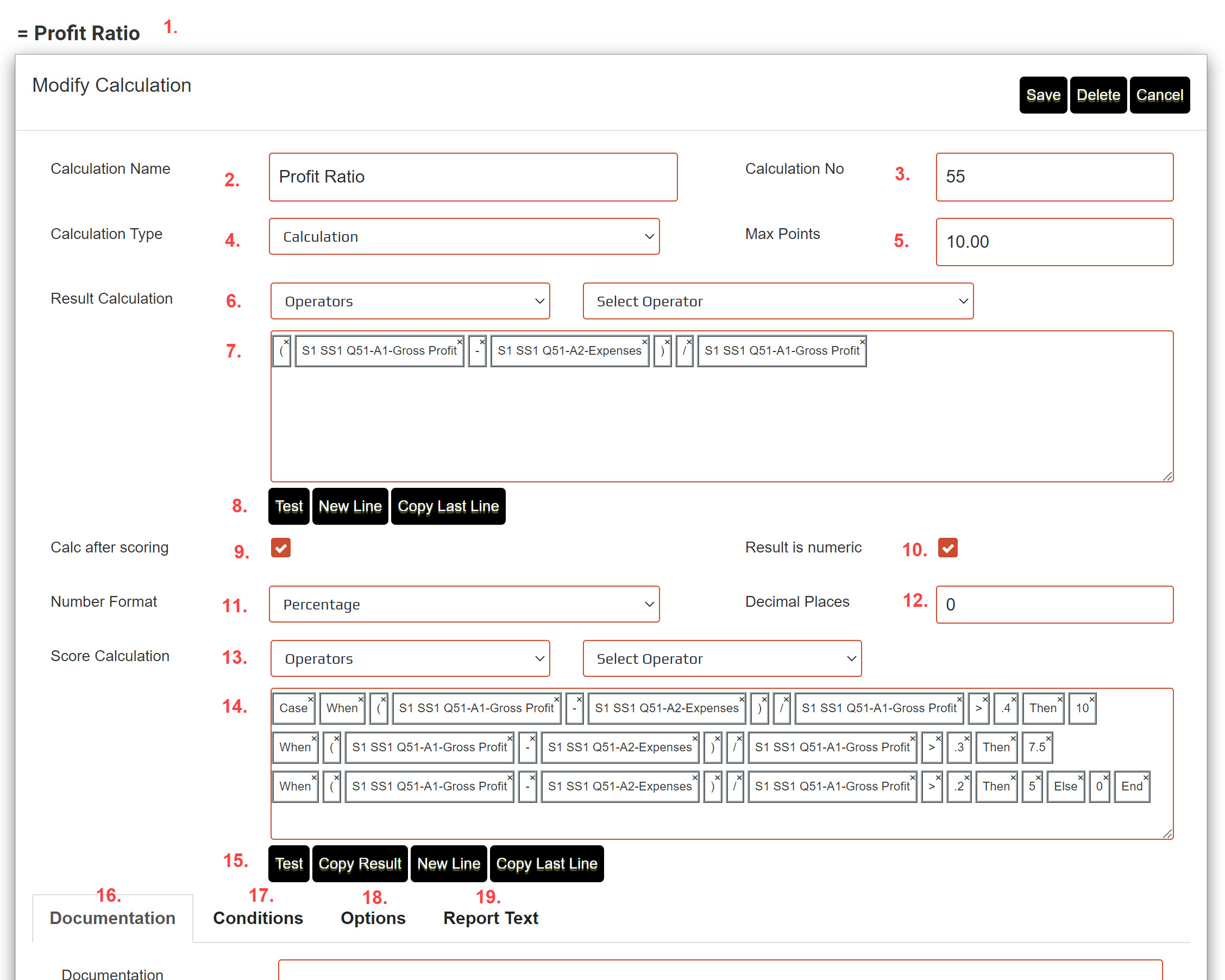 = Profit Ratio 1.

Modify Calculation

Save Delete Cancel

Calculation Name 2. Profit Ratio

Calculation No 3. 55

Calculation Type 4. Calculation

Max Points 5. 10.00

Result Calculation 6. Operators Select Operator

7. ( S1 SS1 Q51-A1-Gross Profit - S1 SS1 Q51-A2-Expenses ) / S1 SS1 Q51-A1-Gross Profit

8. Test New Line Copy Last Line

Calc after scoring 9.

Result is numeric 10.

Number Format 11. Percentage

Decimal Places 12. 0

Score Calculation 13. Operators Select Operator

14. Case When ( S1 SS1 Q51-A1-Gross Profit - S1 SS1 Q51-A2-Expenses ) / S1 SS1 Q51-A1-Gross Profit > .4 Then 10
When ( S1 SS1 Q51-A1-Gross Profit - S1 SS1 Q51-A2-Expenses ) / S1 SS1 Q51-A1-Gross Profit > .3 Then 7.5
When ( S1 SS1 Q51-A1-Gross Profit - S1 SS1 Q51-A2-Expenses ) / S1 SS1 Q51-A1-Gross Profit > .2 Then 5 Else 0 End

15. Test Copy Result New Line Copy Last Line

16. Documentation 17. Conditions 18. Options 19. Report Text

Documentation