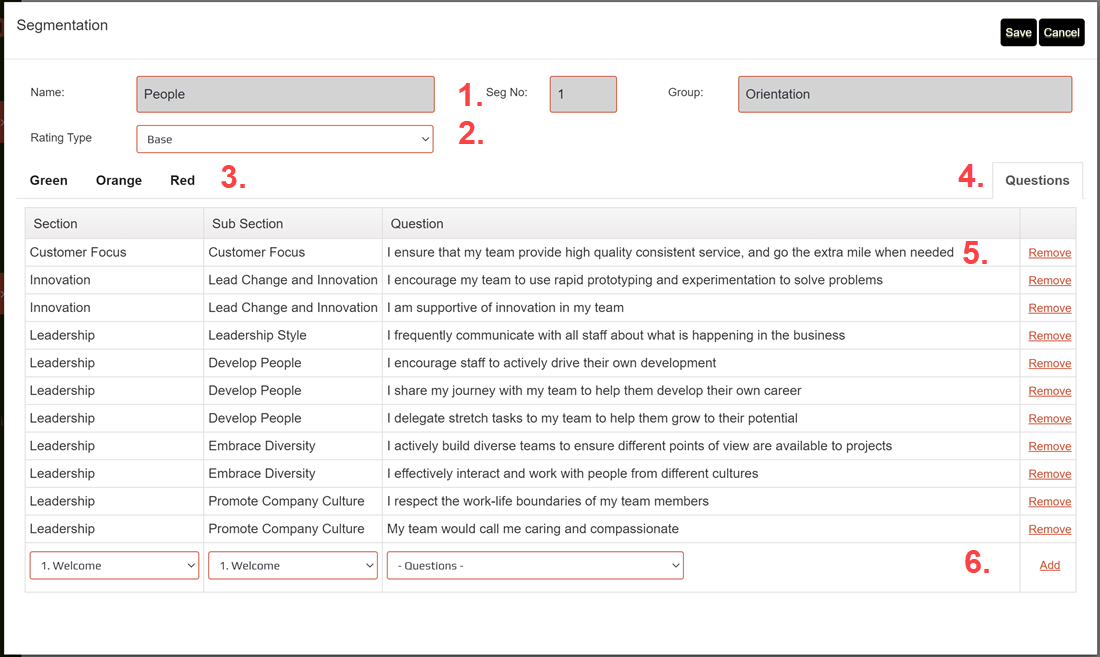 Segmentation

Save Cancel

Name: People 1. Seg No: 1 Group: Orientation

Rating Type Base 2.

Green Orange Red 3. 4. Questions

| Section | Sub Section | Question | |
|---|---|---|---|
| Customer Focus | Customer Focus | I ensure that my team provide high quality consistent service, and go the extra mile when needed 5. | Remove |
| Innovation | Lead Change and Innovation | I encourage my team to use rapid prototyping and experimentation to solve problems | Remove |
| Innovation | Lead Change and Innovation | I am supportive of innovation in my team | Remove |
| Leadership | Leadership Style | I frequently communicate with all staff about what is happening in the business | Remove |
| Leadership | Develop People | I encourage staff to actively drive their own development | Remove |
| Leadership | Develop People | I share my journey with my team to help them develop their own career | Remove |
| Leadership | Develop People | I delegate stretch tasks to my team to help them grow to their potential | Remove |
| Leadership | Embrace Diversity | I actively build diverse teams to ensure different points of view are available to projects | Remove |
| Leadership | Embrace Diversity | I effectively interact and work with people from different cultures | Remove |
| Leadership | Promote Company Culture | I respect the work-life boundaries of my team members | Remove |
| Leadership | Promote Company Culture | My team would call me caring and compassionate | Remove |
| 1. Welcome | 1. Welcome | - Questions - 6. | Add |